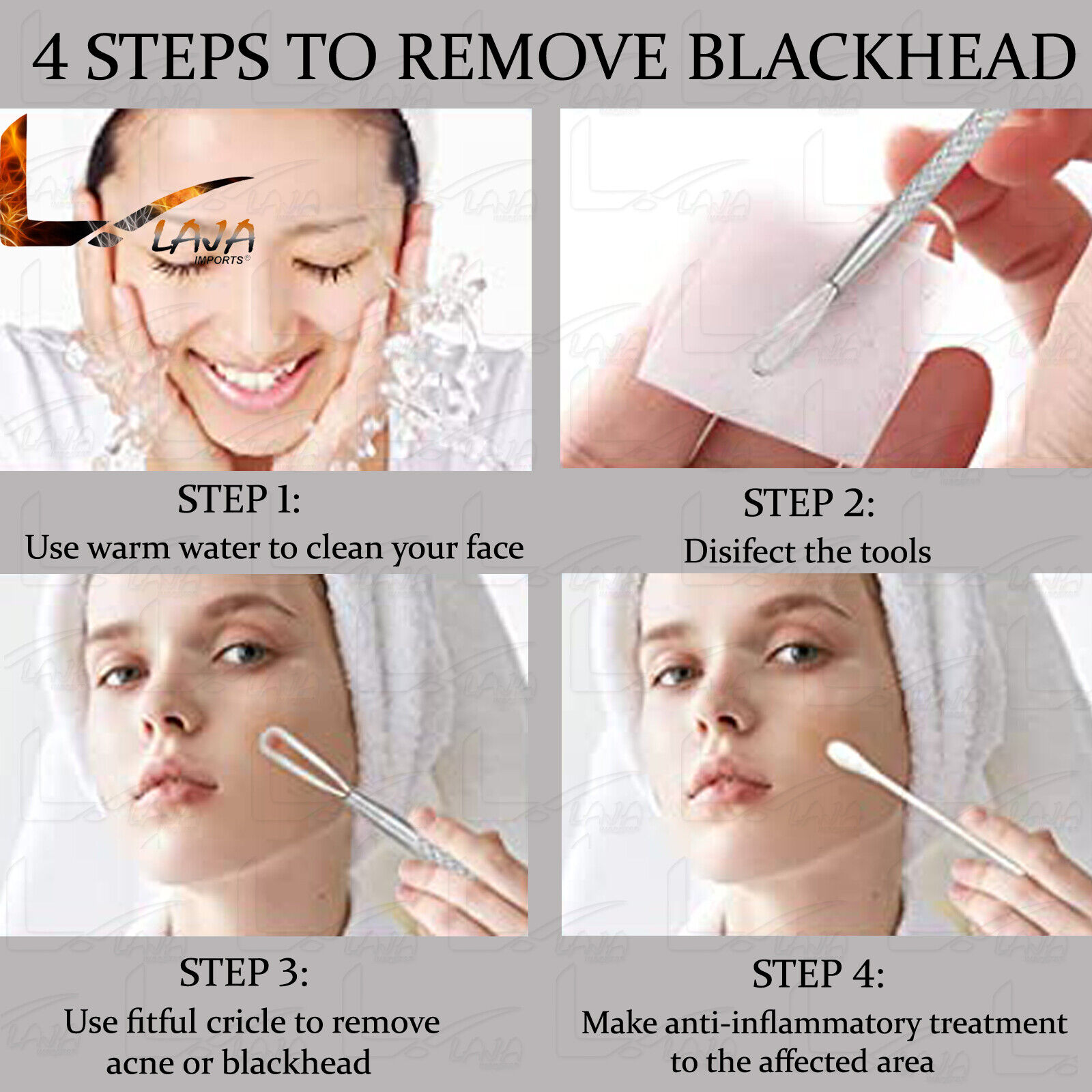 4 STEPS TO REMOVE BLACKHEAD

LAJA IMPORTS®

STEP 1:
Use warm water to clean your face

STEP 2:
Disifect the tools

STEP 3:
Use fitful cricle to remove acne or blackhead

STEP 4:
Make anti-inflammatory treatment to the affected area