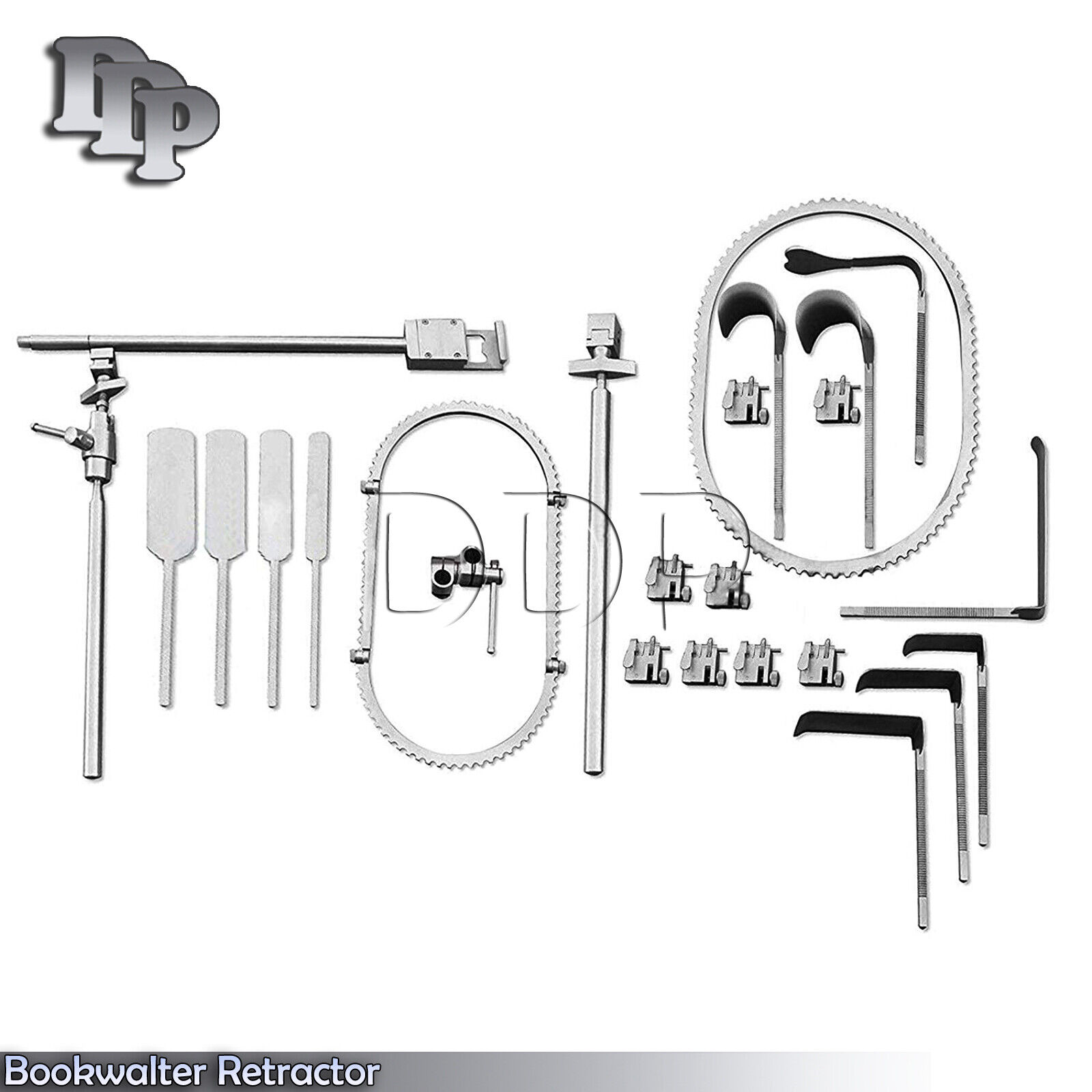 DDP

DDP

Bookwalter Retractor