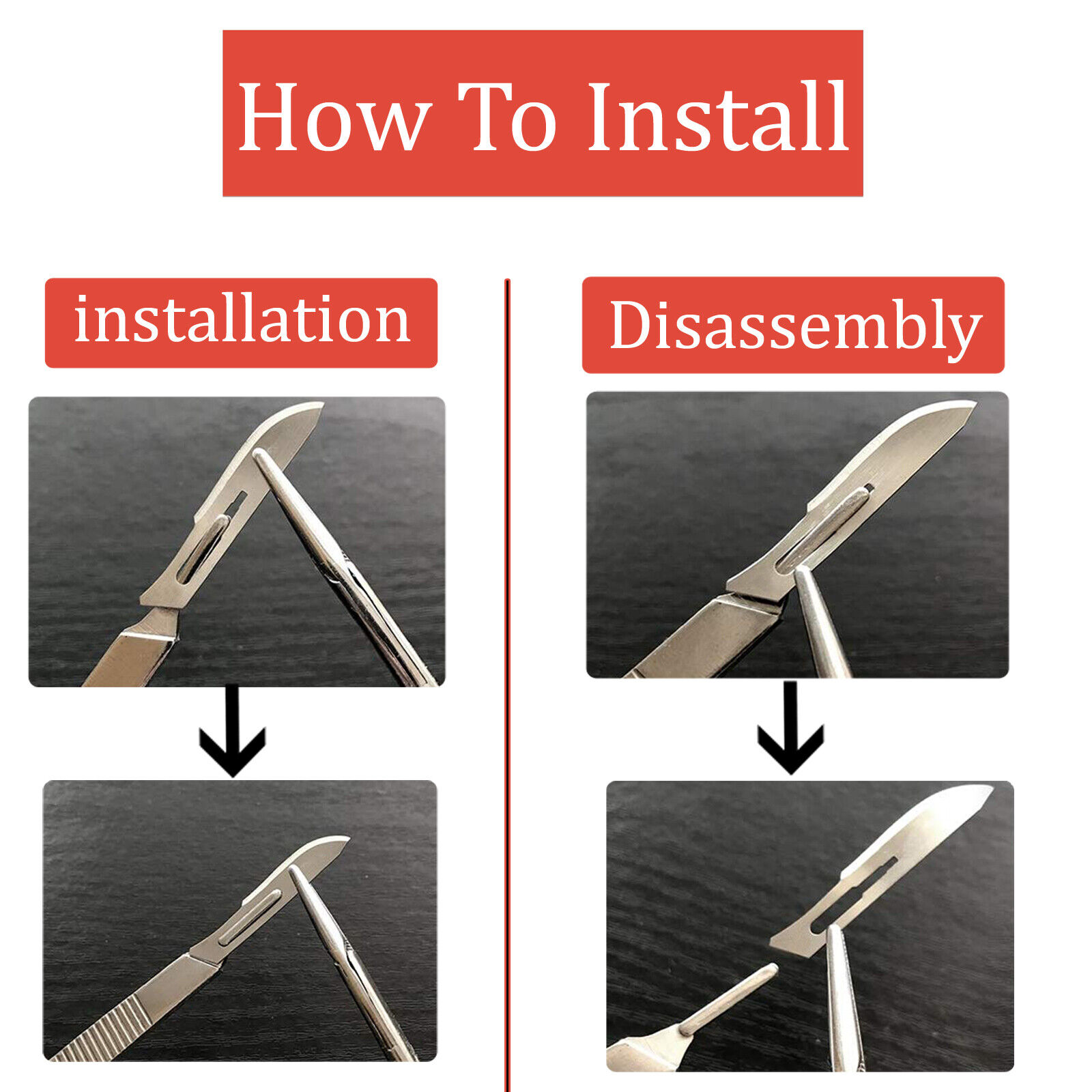 How To Install

installation

Disassembly